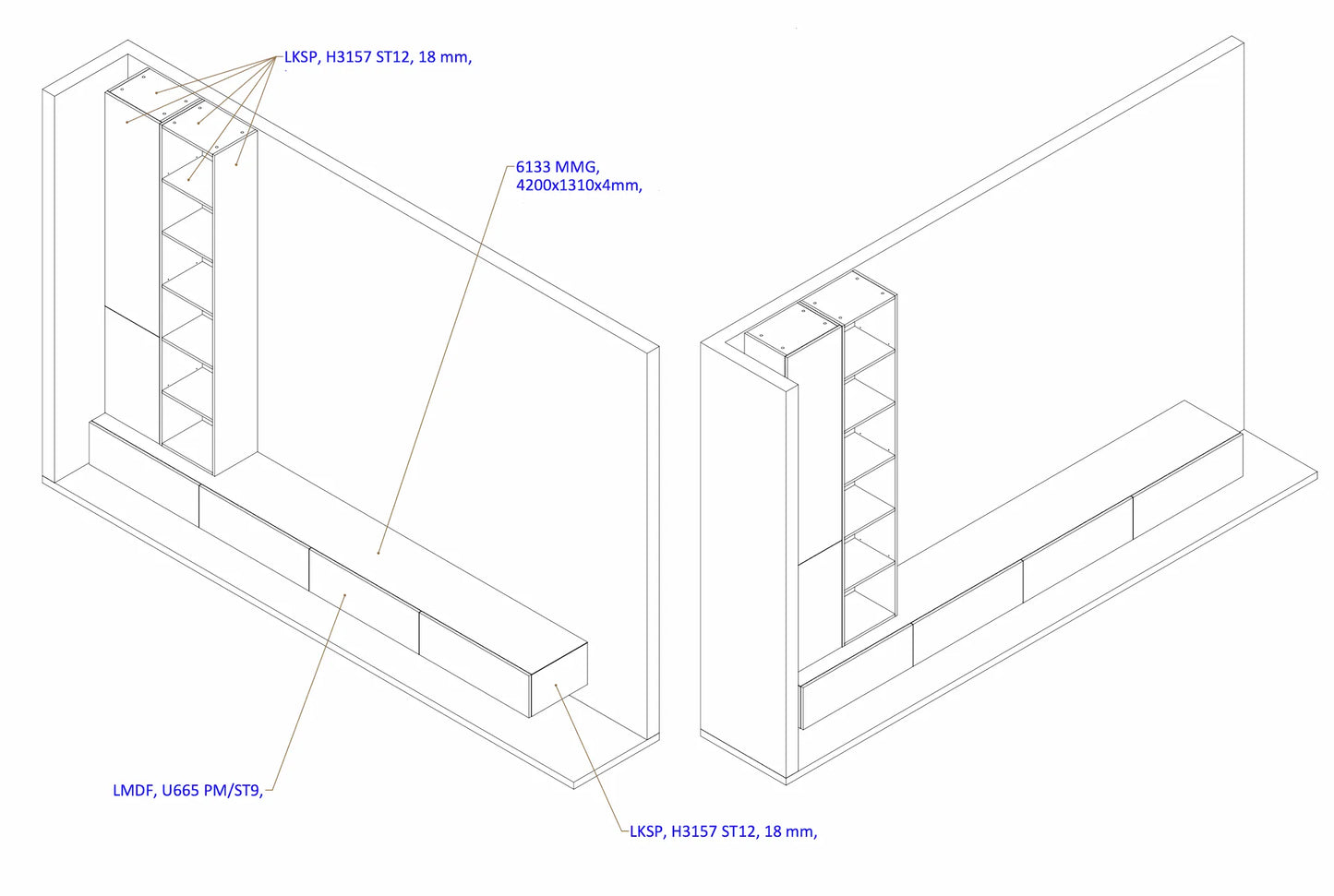 LKSP, H3157 ST12, 18 mm,

6133 MMG,
4200x1310x4mm,

LMDF, U665 PM/ST9,

LKSP, H3157 ST12, 18 mm,